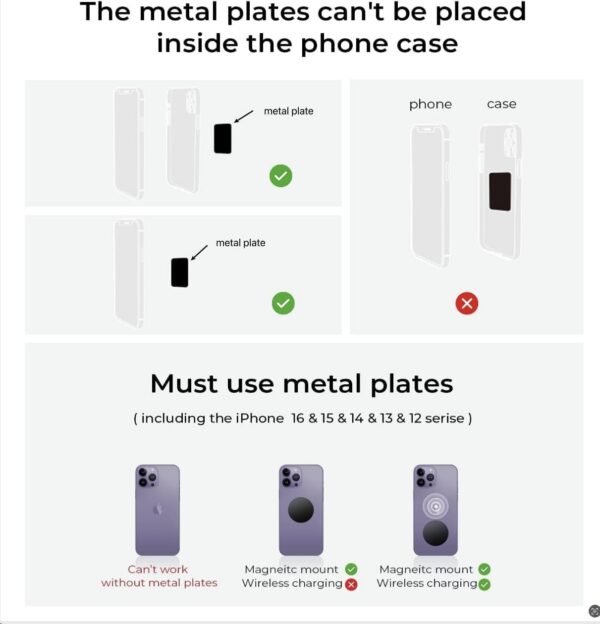 The metal plates can't be placed inside the phone case

metal plate

metal plate

phone case

Must use metal plates

( including the iPhone 16 & 15 & 14 & 13 & 12 serise )

Can't work without metal plates

Magneitc mount
Wireless charging

Magneitc mount
Wireless charging